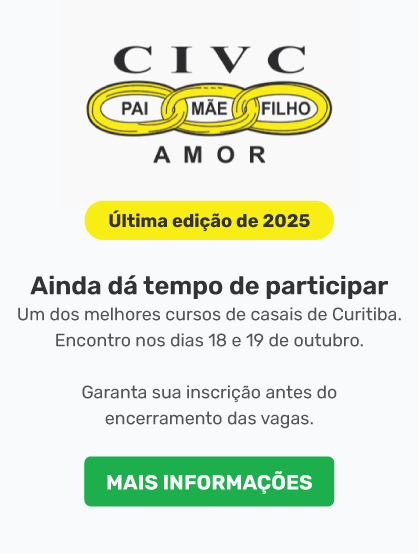 CIVC

PAI MÃE FILHO

AMOR

Última edição de 2025

Ainda dá tempo de participar

Um dos melhores cursos de casais de Curitiba. Encontro nos dias 18 e 19 de outubro.

Garanta sua inscrição antes do encerramento das vagas.

MAIS INFORMAÇÕES